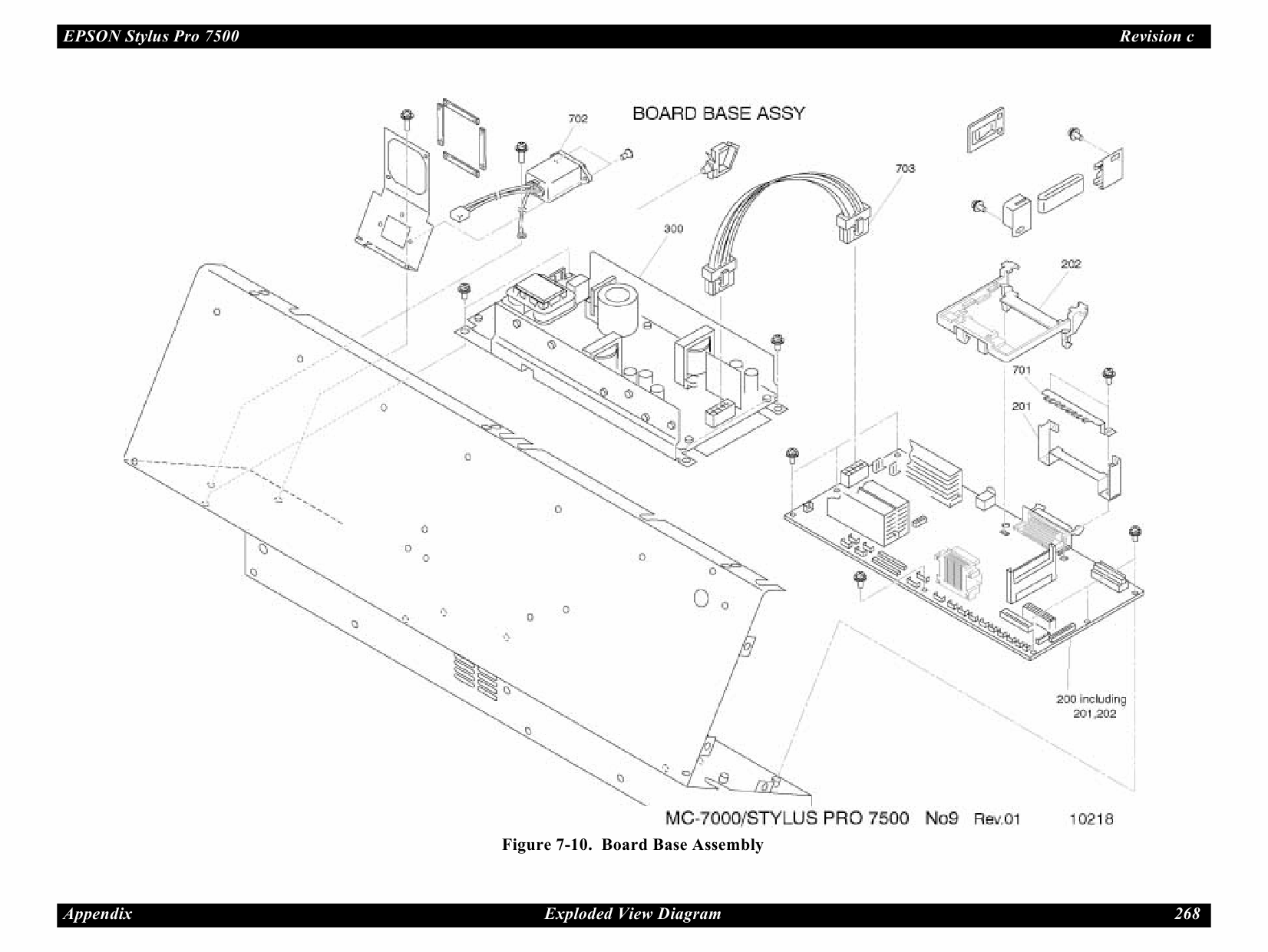 EPSON Stylus Pro 7500 Revision c

BOARD BASE ASSY

702

703

300

202

701

201

200 including 201,202

MC-7000/STYLUS PRO 7500 No9 Rev.01 10218

Figure 7-10. Board Base Assembly

Appendix Exploded View Diagram 268